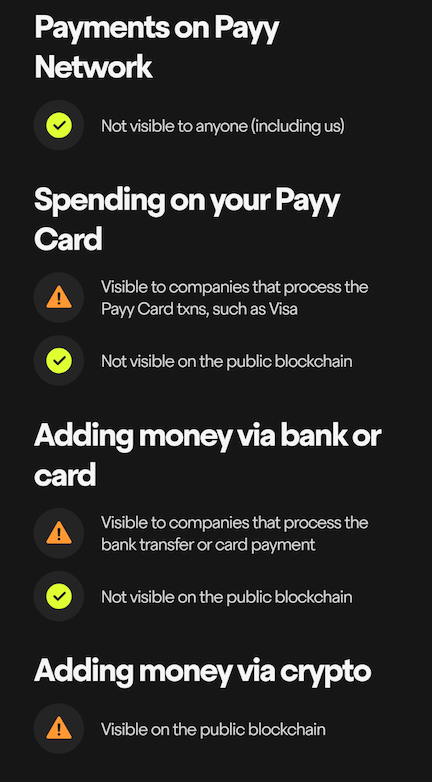 Payments on Payy Network

Not visible to anyone (including us)

Spending on your Payy Card

Visible to companies that process the Payy Card txns, such as Visa

Not visible on the public blockchain

Adding money via bank or card

Visible to companies that process the bank transfer or card payment

Not visible on the public blockchain

Adding money via crypto

Visible on the public blockchain